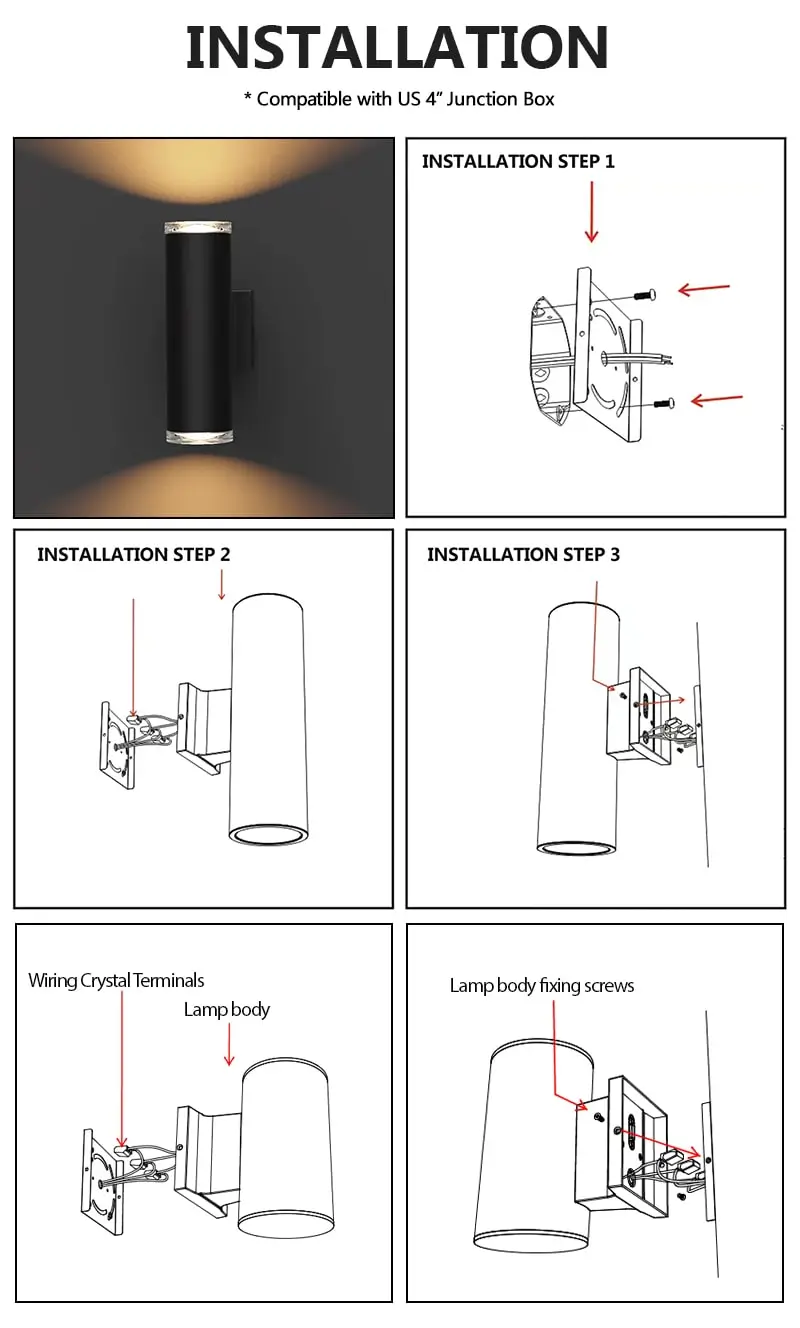 INSTALLATION

* Compatible with US 4" Junction Box

INSTALLATION STEP 1

INSTALLATION STEP 2

INSTALLATION STEP 3

Wiring Crystal Terminals

Lamp body

Lamp body fixing screws