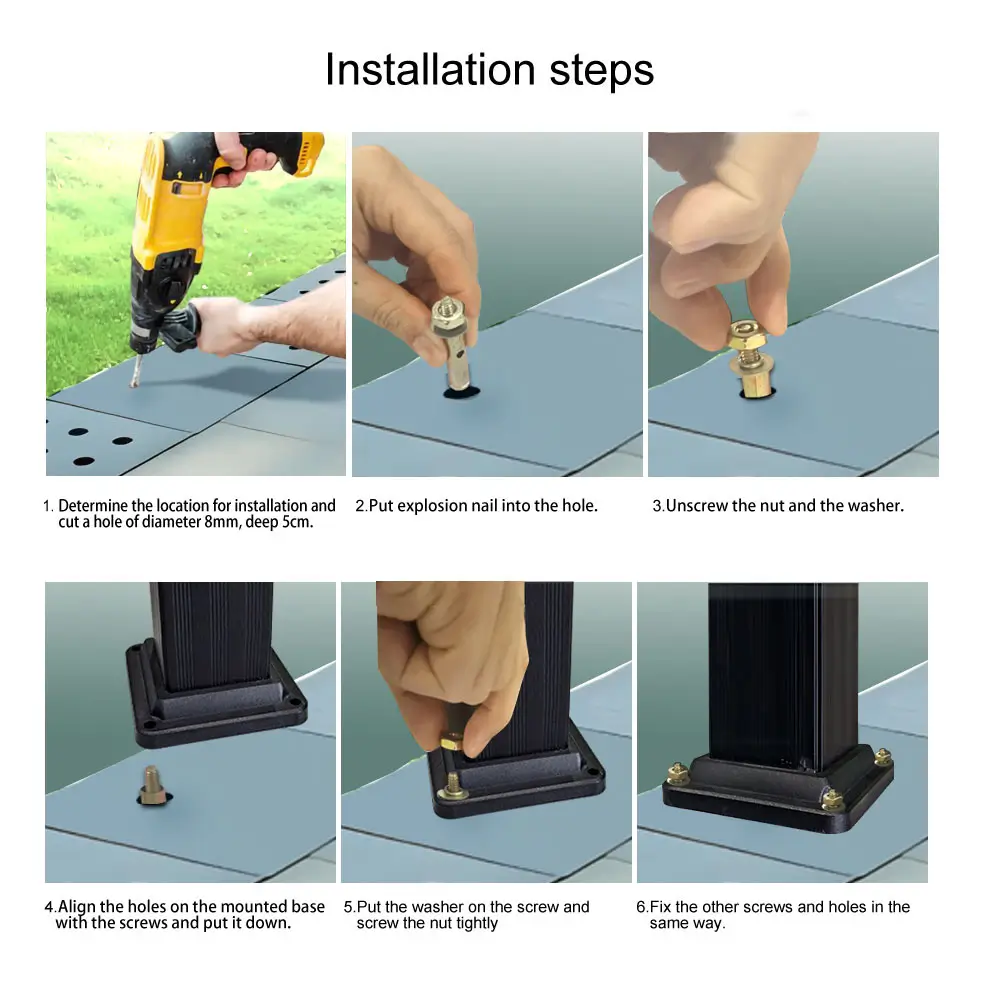 Installation steps

1. Determine the location for installation and cut a hole of diameter 8mm, deep 5cm.

2.Put explosion nail into the hole.

3.Unscrew the nut and the washer.

4.Align the holes on the mounted base with the screws and put it down.

5.Put the washer on the screw and screw the nut tightly

6.Fix the other screws and holes in the same way.