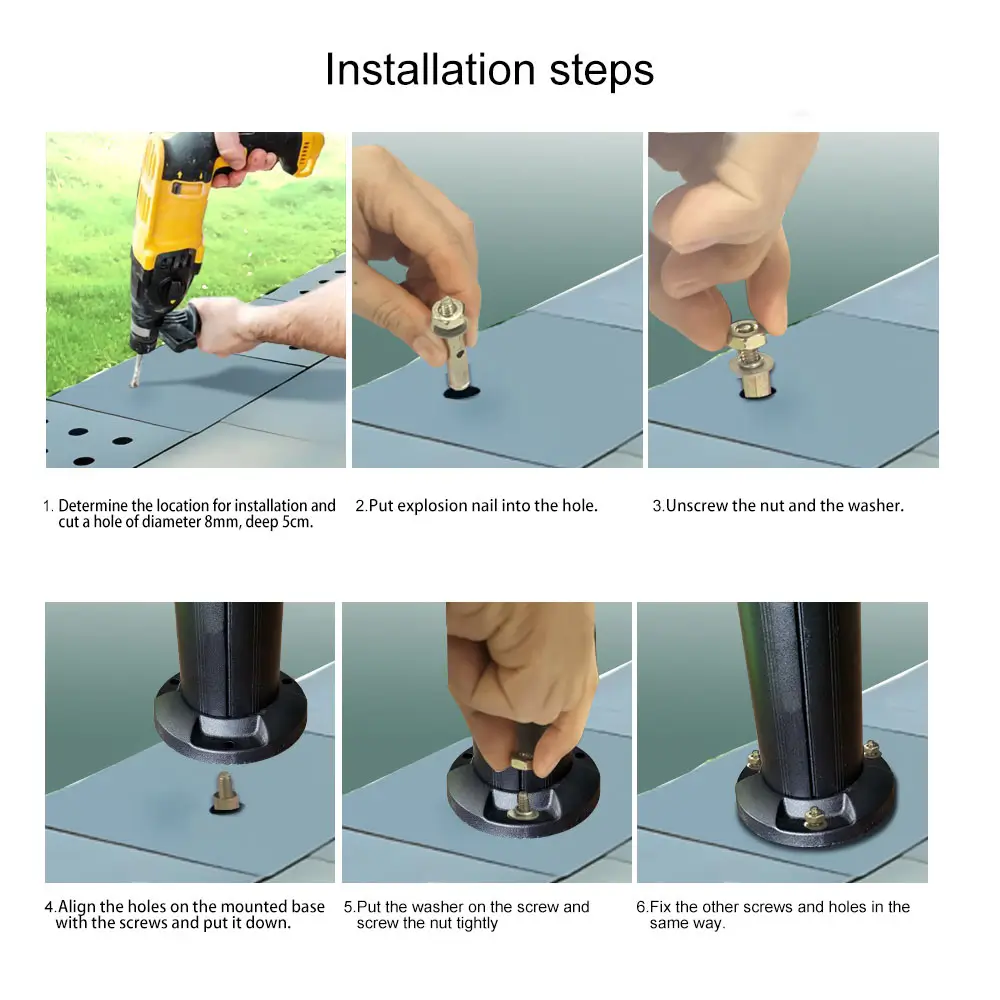 Installation steps

1. Determine the location for installation and cut a hole of diameter 8mm, deep 5cm.

2.Put explosion nail into the hole.

3.Unscrew the nut and the washer.

4.Align the holes on the mounted base with the screws and put it down.

5.Put the washer on the screw and screw the nut tightly

6.Fix the other screws and holes in the same way.